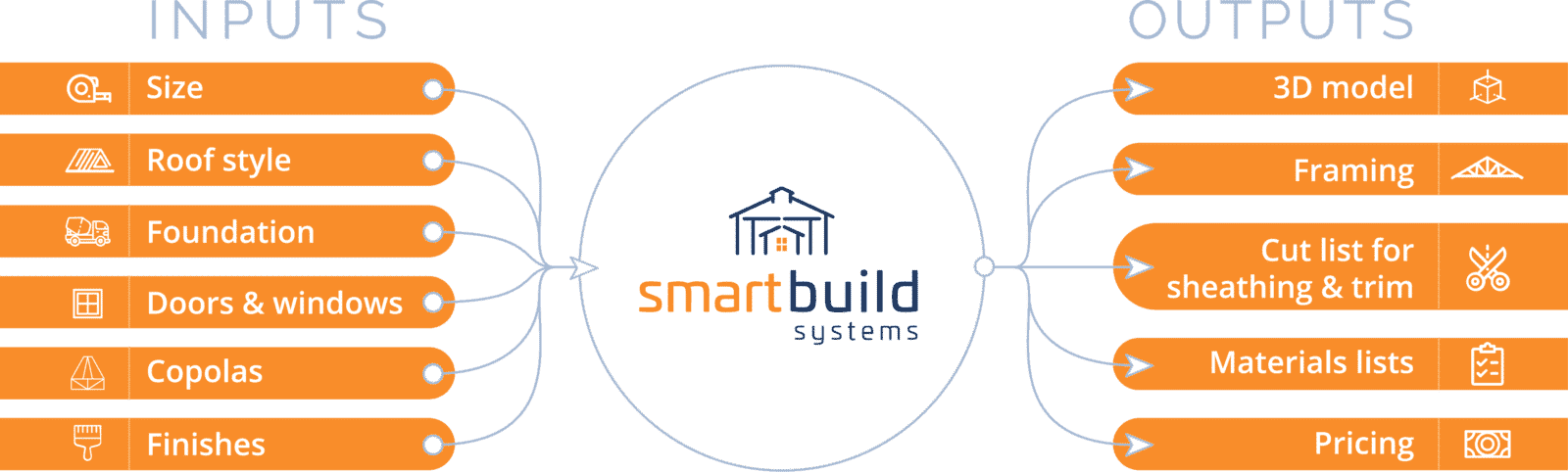 INPUTS

Size

Roof style

Foundation

Doors & windows

Copolas

Finishes

smartbuild systems

OUTPUTS

3D model

Framing

Cut list for sheathing & trim

Materials lists

Pricing